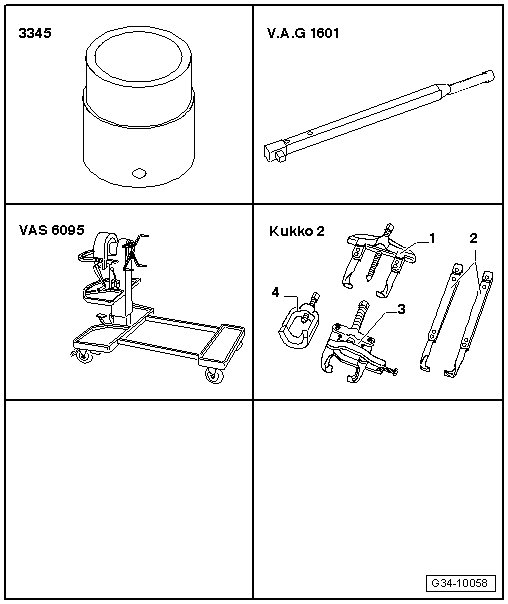 3345

V.A.G 1601

VAS 6095

Kukko 2

1

2

4

3

G34-10058