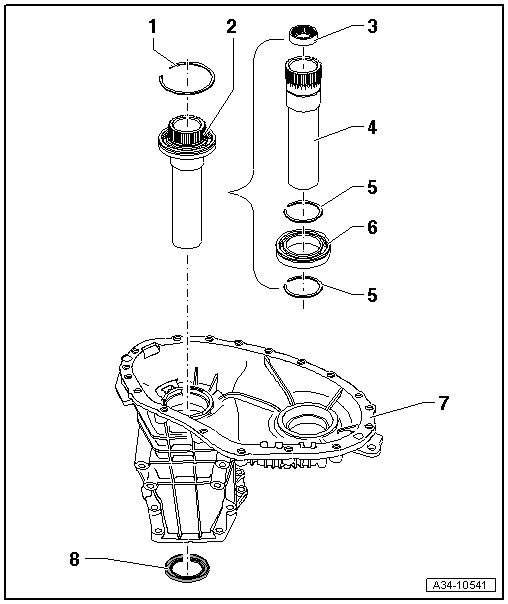 1
2
3
4
5
6
5
7
8
A34-10541