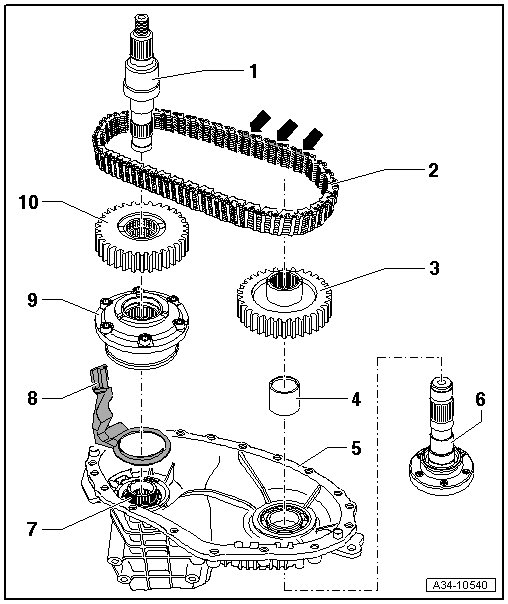 1
2
10
3
9
8
4
6
5
7
A34-10540