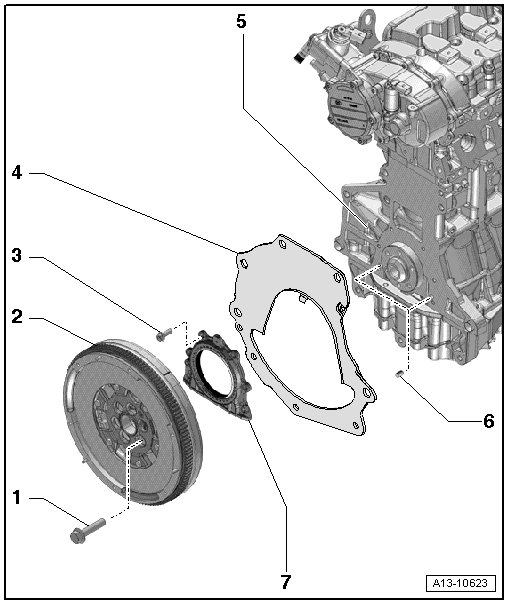 5
4
3
2
6
1
7
A13-10623