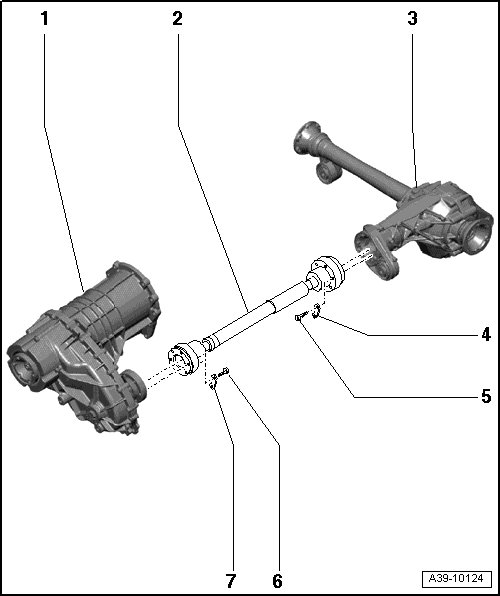 1
2
3
4
5
7
6
A39-10124