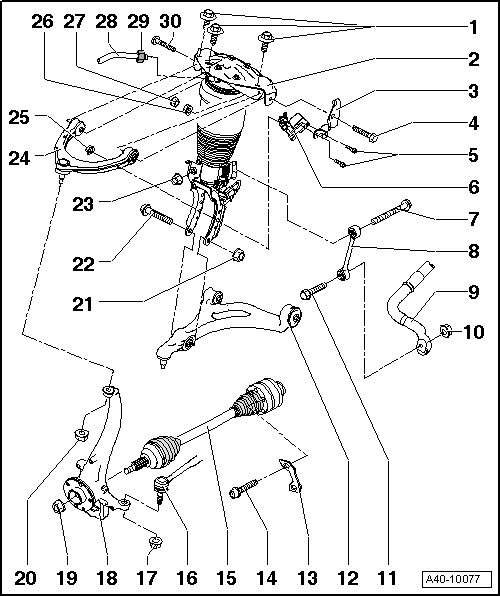 26 27 28 29 30
1
2
3
4
5
6
7
8
9
10
25
24
23
22
21
20 19 18 17 16 15 14 13 12 11
A40-10077