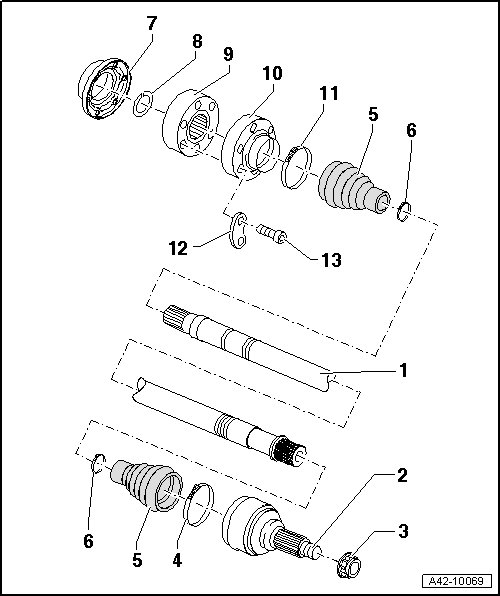 7
8
9
10
11
5
6
12
13
1
2
3
6
5
4
A42-10069