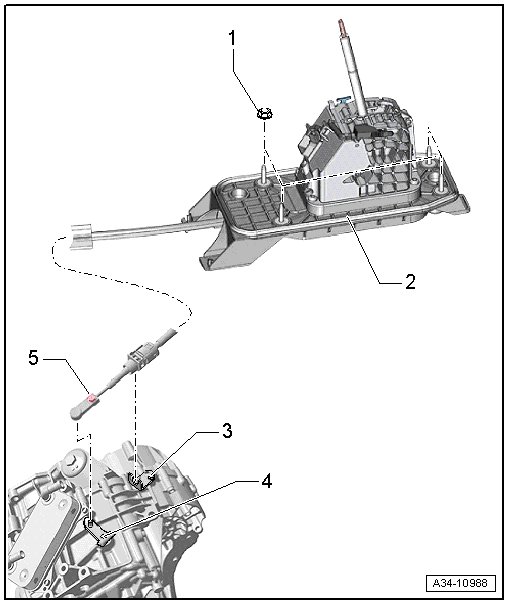 1
2
5
3
4
A34-10988