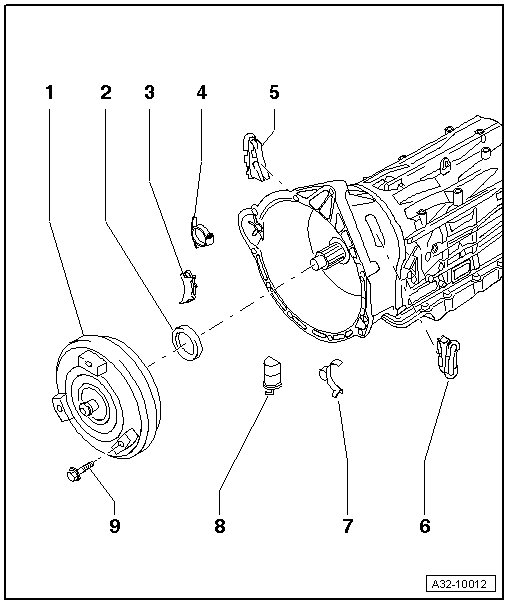 1
2
3
4
5
9
8
7
6
A32-10012