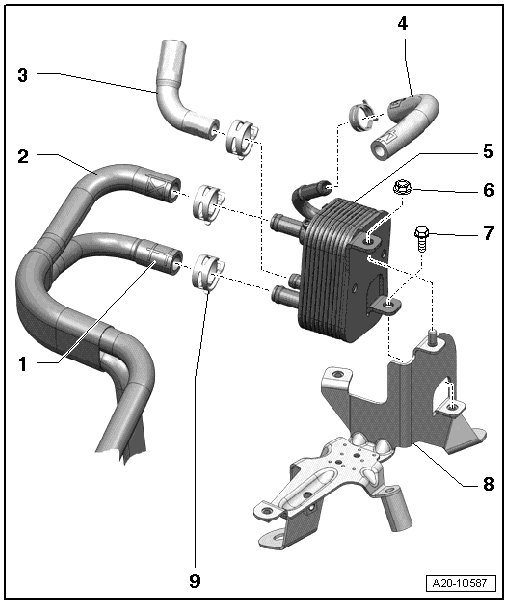 4
3
2
5
6
7
1
8
9
A20-10587