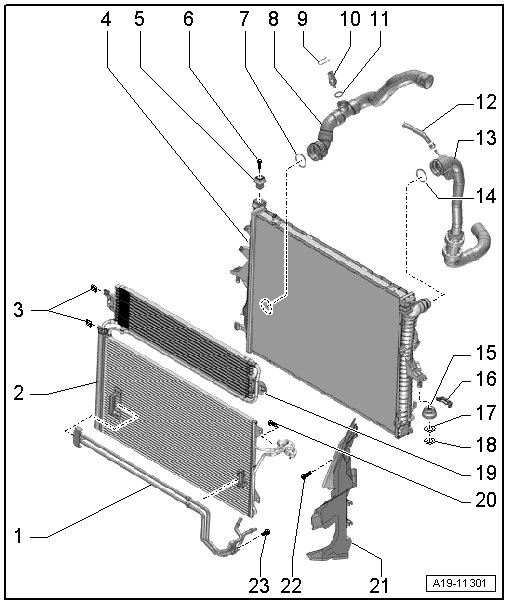 4 5 6 7 8 9 10 11

12

13

14

3

2

15

16

17

18

19

20

1

23 22 21

A19-11301