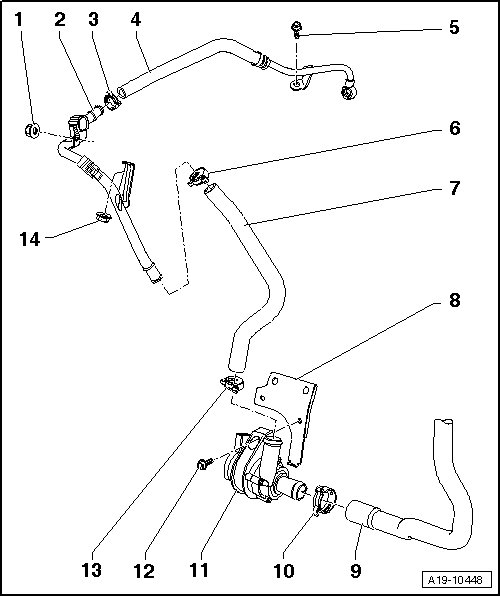 1
2
3
4
5
6
7
14
8
13
12
11
10
9
A19-10448