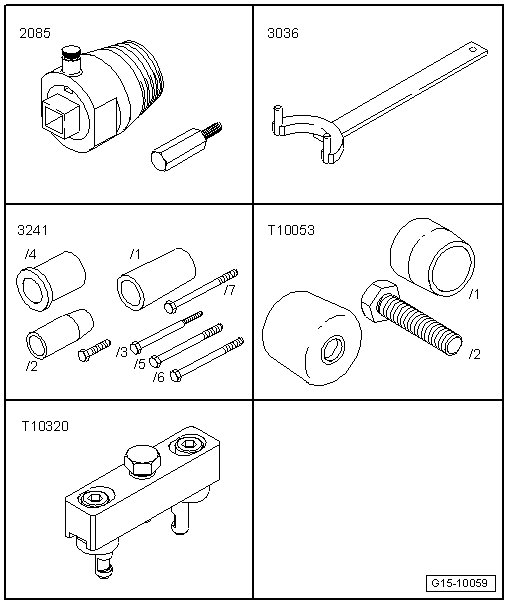 2085

3036

3241

/4

/1

/7

/2

/3

/5

/6

T10053

/1

/2

T10320

G15-10059