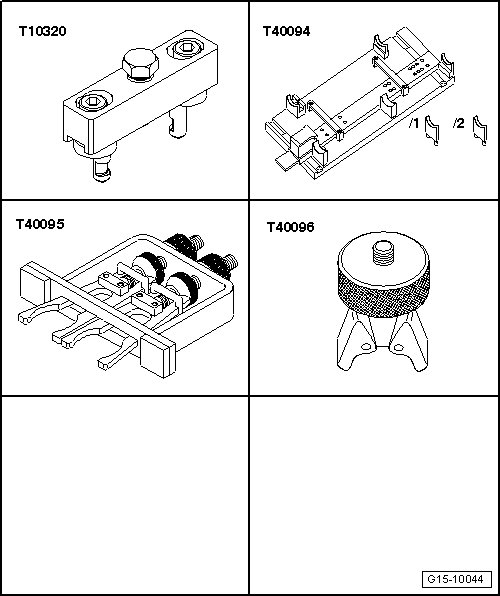 T10320

T40094

/1 /2

T40095

T40096

G15-10044