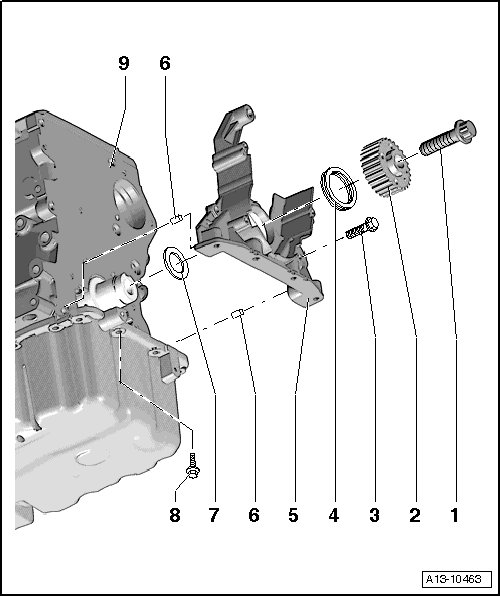 9
6
8
7
6
5
4
3
2
1
A13-10463