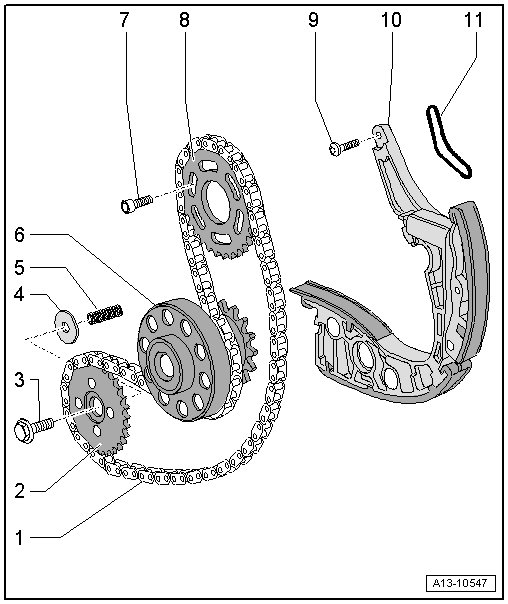 7
8
9
10
11
6
5
4
3
2
1
A13-10547