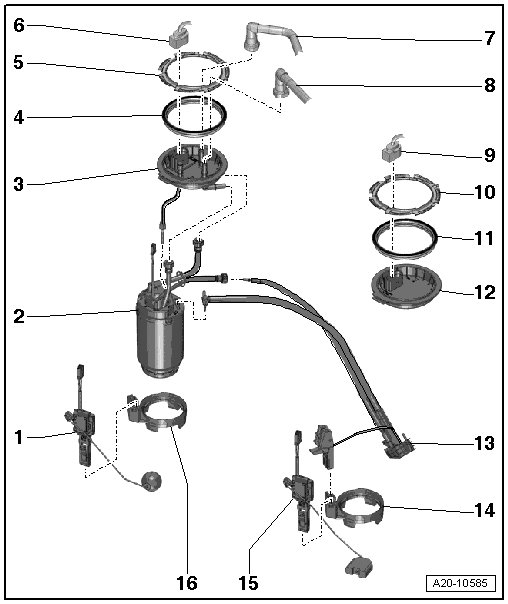 6
5
4
3
2
1
7
8
9
10
11
12
13
14
16
15
A20-10585