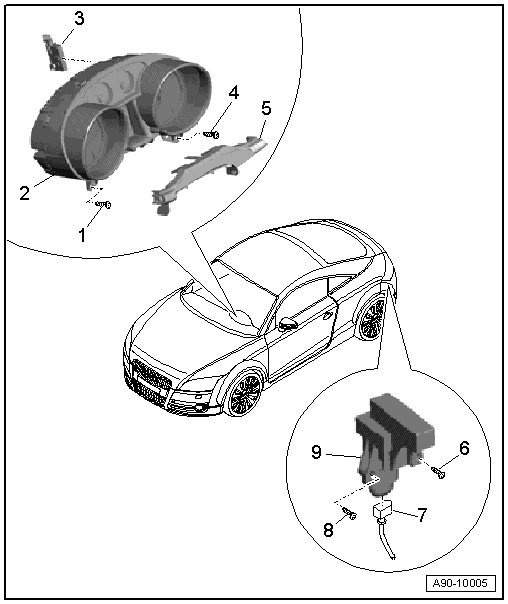 3
4
5
2
1
9
6
8
7
A90-10005