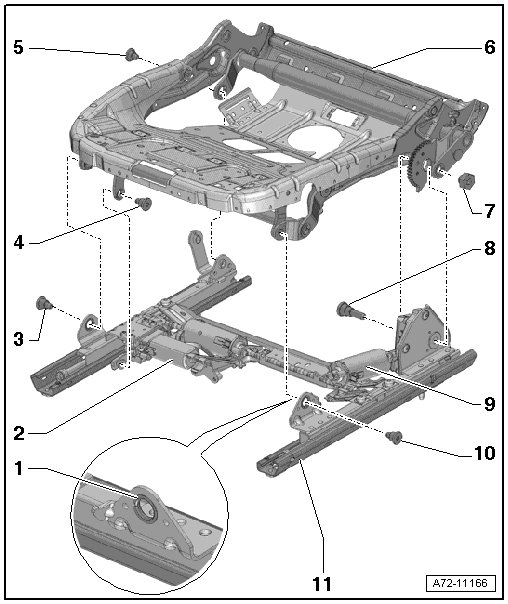 5
6
7
4
8
3
9
2
10
1
11
A72-11166