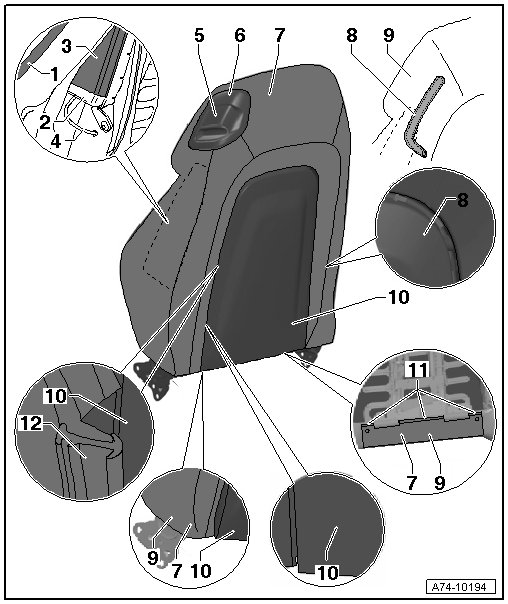 3
1
2
4
5
6
7
8
9
8
10
10
12
11
7
9
9
7
10
10
A74-10194