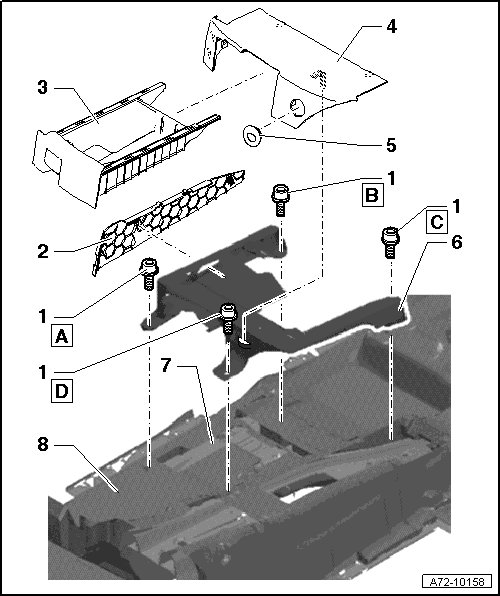 4
3
5
1
B
1
C
6
2
1
A
1
D
7
8
A72-10158