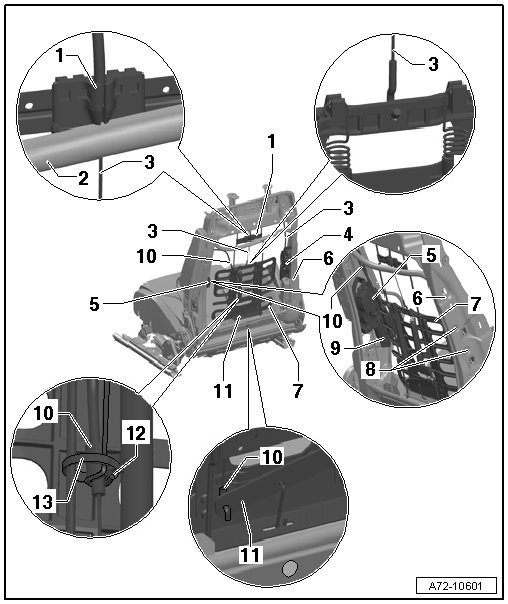 1
2
3
3
1
3
3
4
10
6
5
5
10
6
7
10
9
8
11
7
10
12
13
10
11
A72-10601