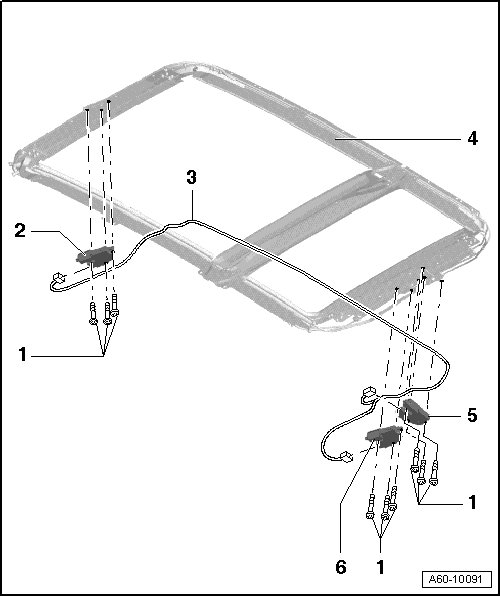 4
3
2
1
5
1
6
1
A60-10091