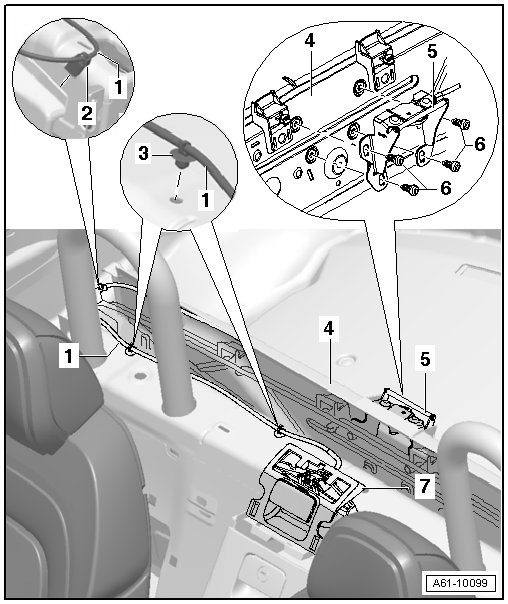 1
2
3
1
4
5
6
6
1
4
5
7
A61-10099