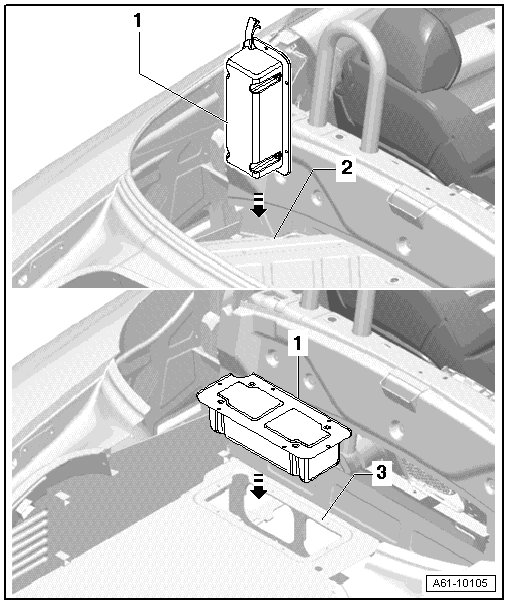 1
2
1
3
A61-10105