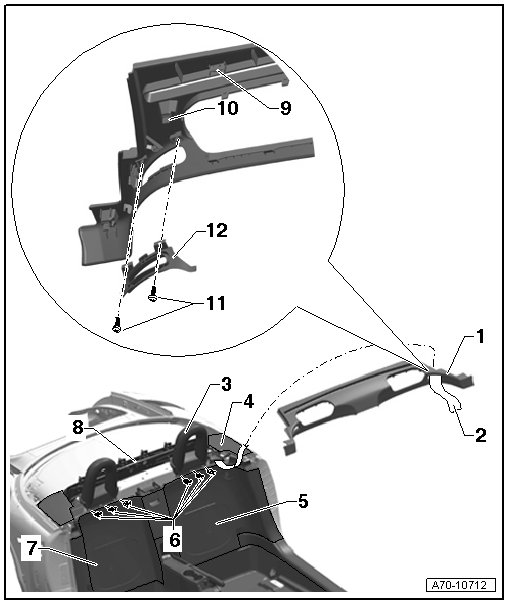 9
10
12
11
1
2
3
4
8
5
6
7
A70-10712