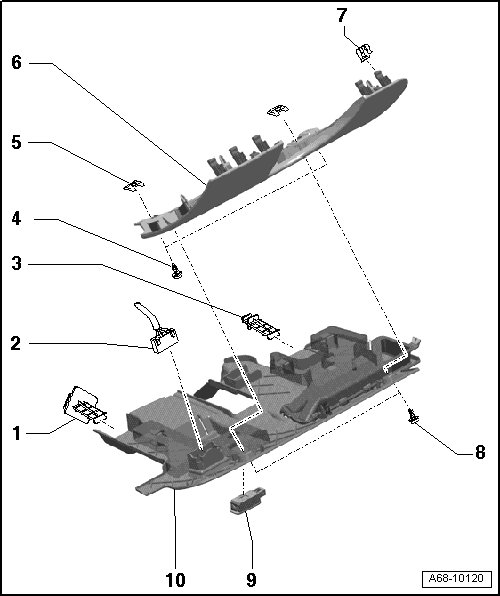 7
6
5
4
3
2
1
8
10
9
A68-10120