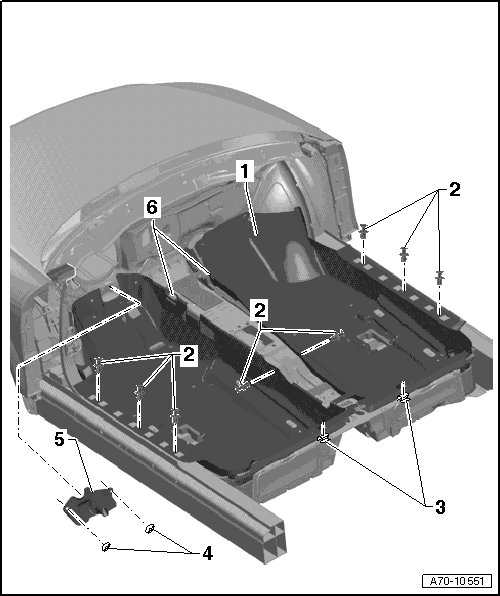 1
2
6
2
2
5
3
4
A70-10551