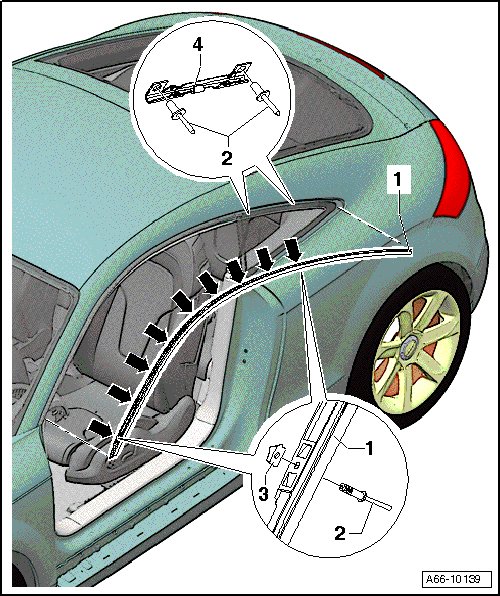 4

2

1

1

3

2

A66-10139