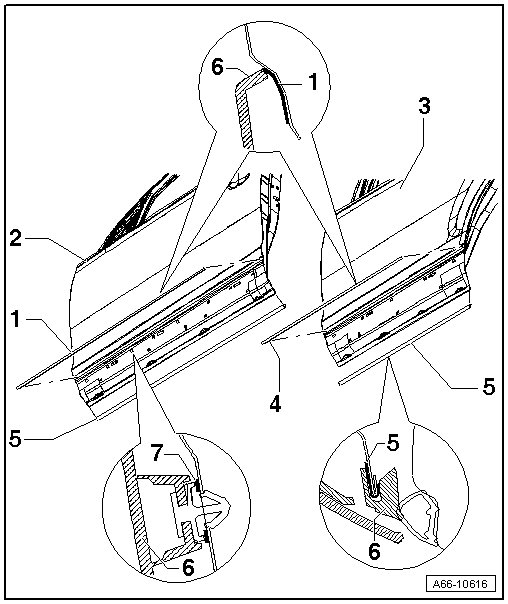 6
1
3
2
1
4
5
5
7
5
6
6
A66-10616