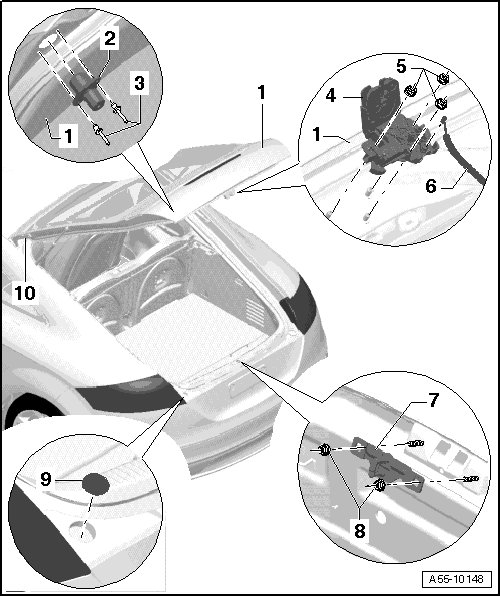 2
3
1
1
5
4
1
6
10
7
9
8
A55-10148