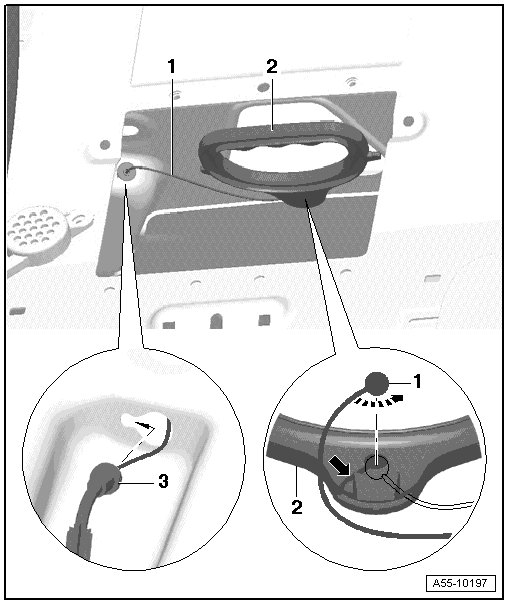 1
2
3
1
2
A55-10197