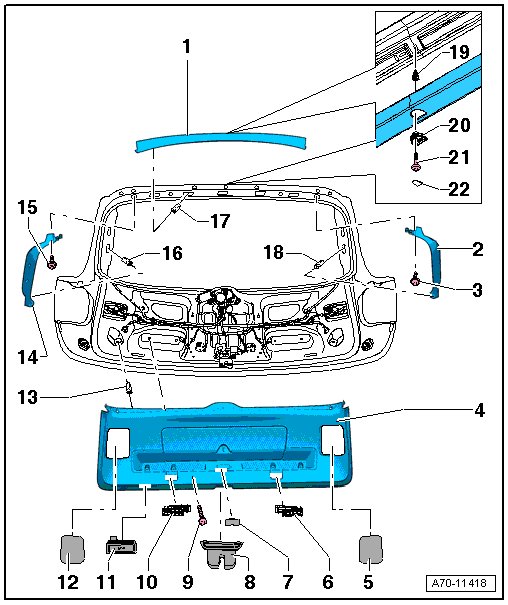 1
19
20
21
22
15
17
16
18
2
3
14
13
4
12
11
10
9
8
7
6
5
A70-11418