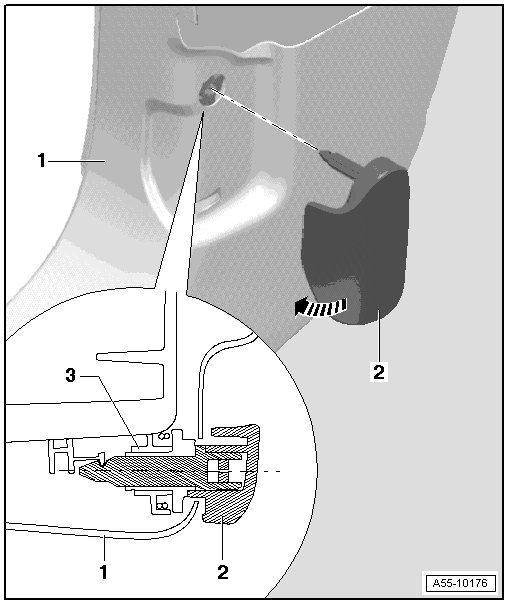 1

2

3

1

2

A55-10176