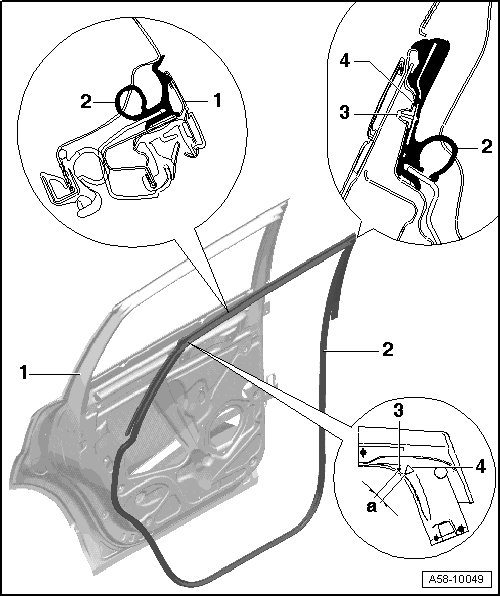 2
1
4
3
2
1
2
3
4
a
A58-10049