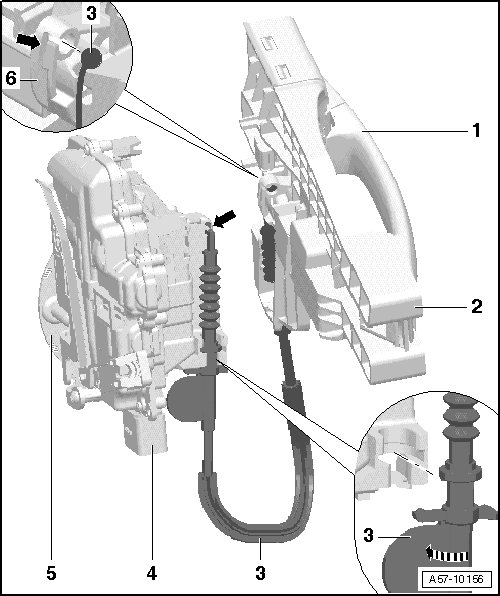 3
6
1
2
3
5
4
3
A57-10156