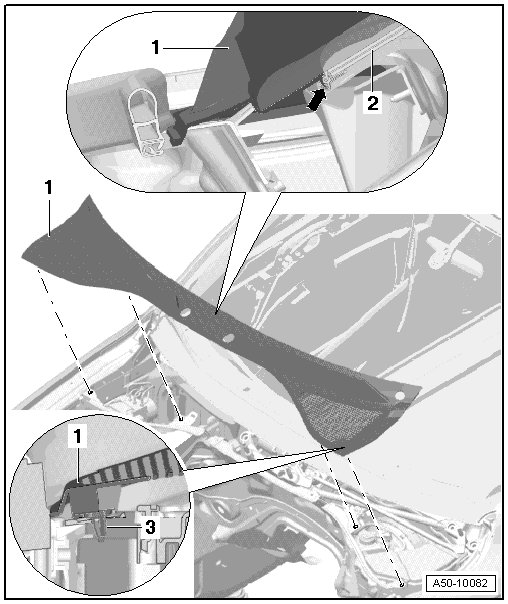 1
2
1
1
3
A50-10082