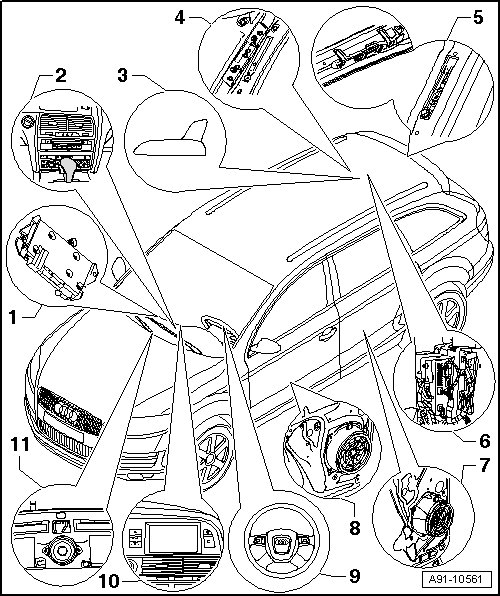 4
5
2
3
1
6
11
7
8
10
9
A91-10561