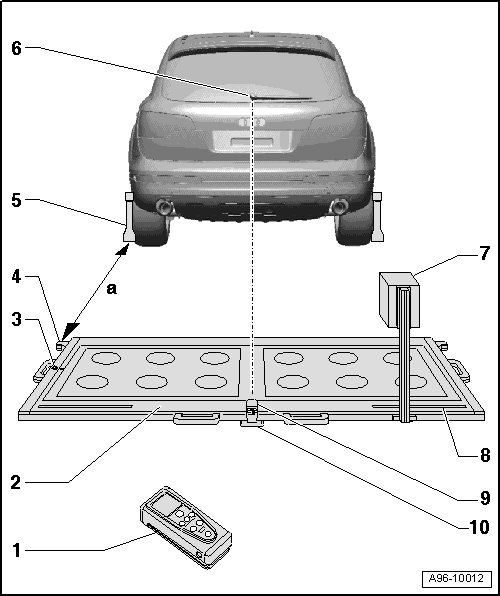 6
5
4
a
3
7
8
2
9
10
1
A96-10012