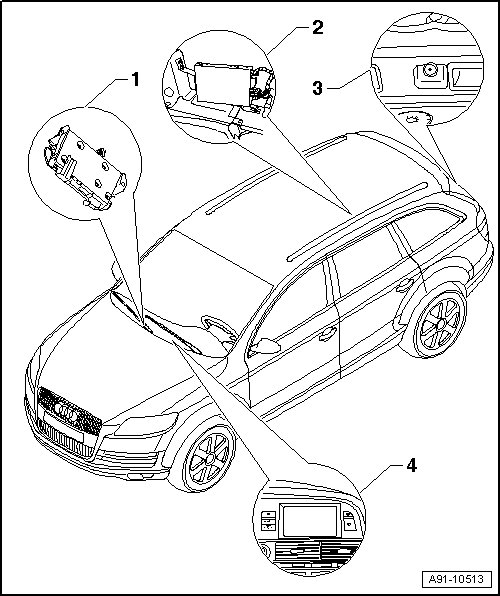 1
2
3
4
A91-10513