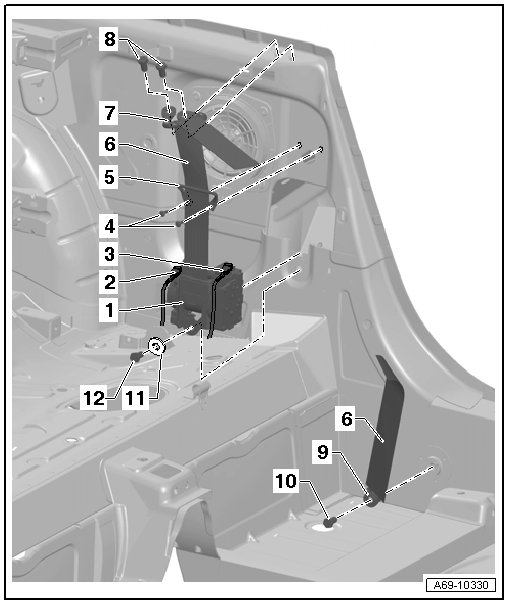 8
7
6
5
4
3
2
1
12
11
6
9
10
A69-10330