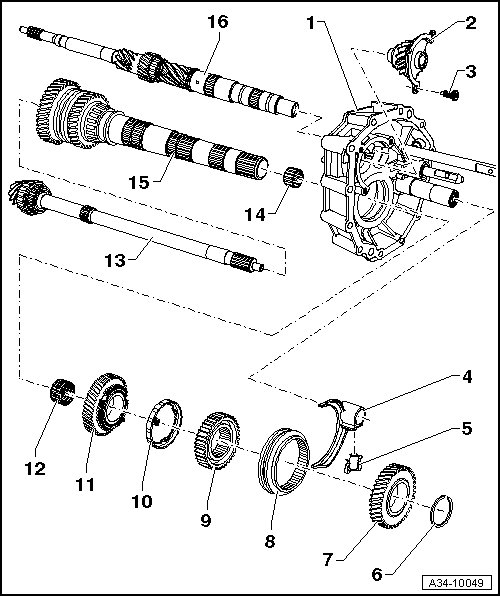 16
1
2
3
15
14
13
4
5
12
11
10
9
8
7
6
A34-10049