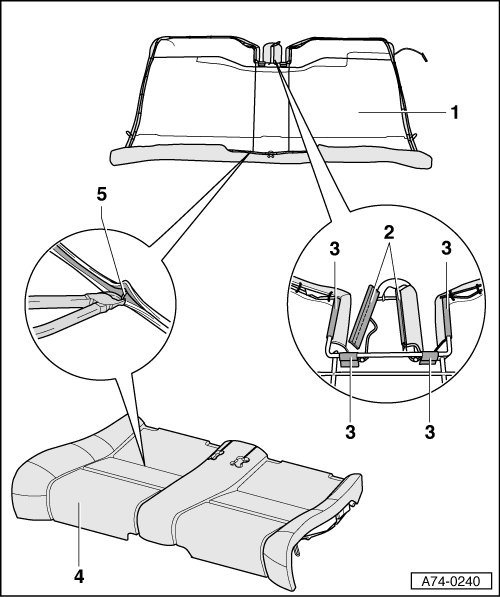 1
5
2
3
3
3
3
4
A74-0240