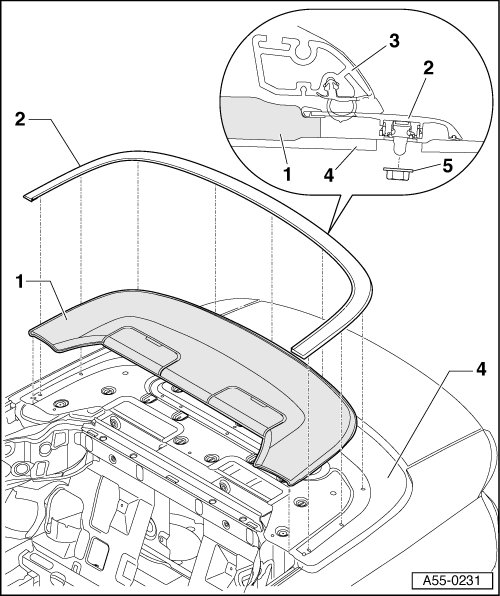 3
2
1
4
5
2
1
4
A55-0231