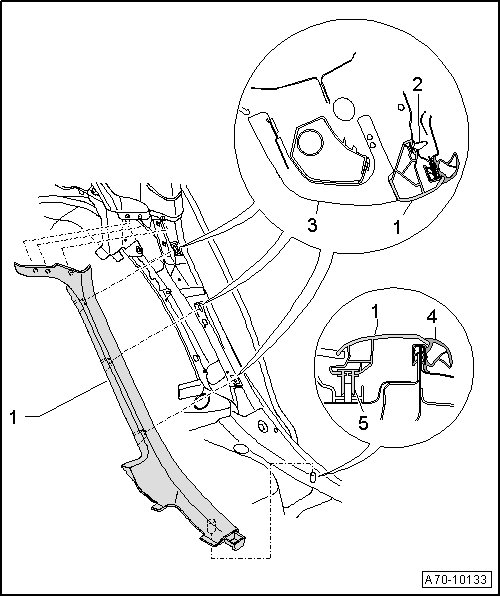 2
3
1
1
4
5
1
A70-10133