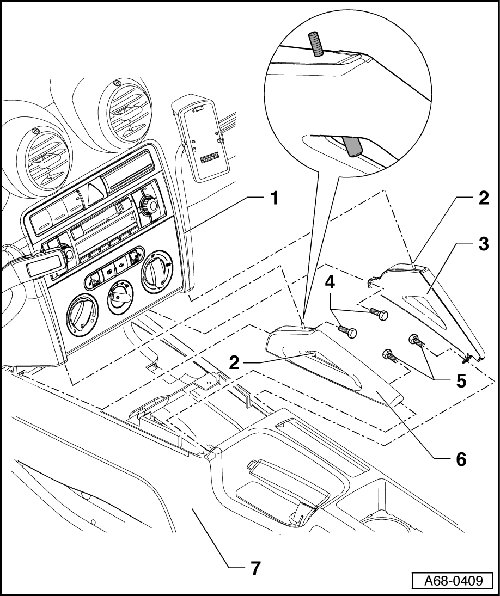 1
2
3
4
2
5
6
7
A68-0409