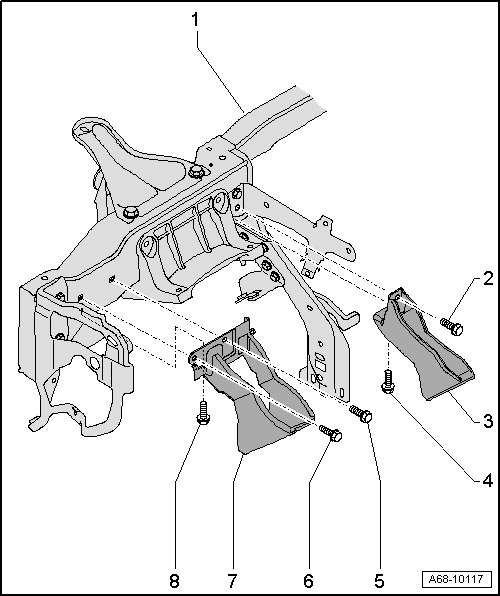 1
2
3
4
8
7
6
5
A68-10117