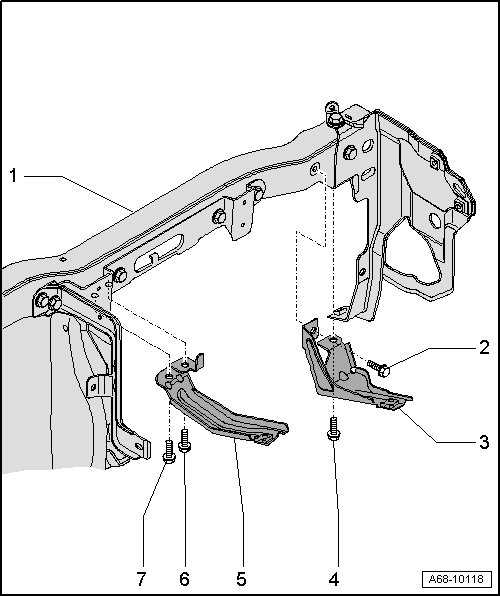 1
2
3
7
6
5
4
A68-10118