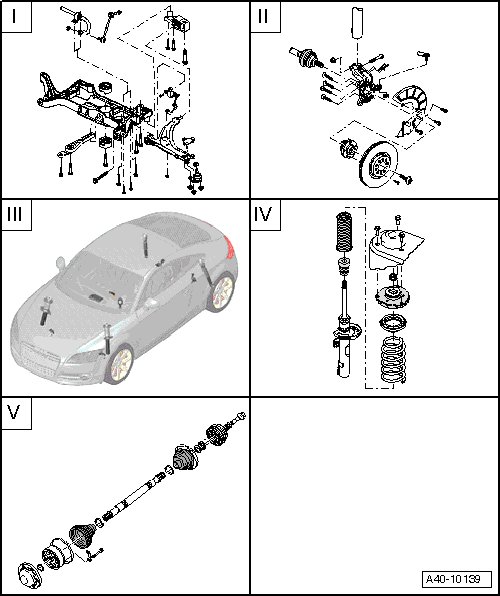 I

II

III

IV

V

A40-10139