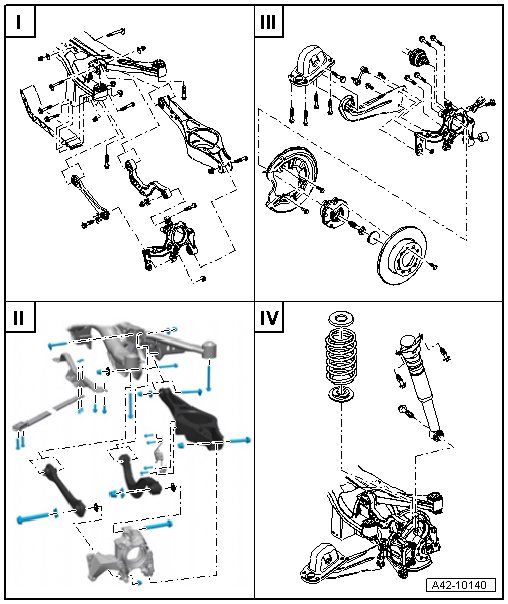 I

III

II

IV

A42-10140